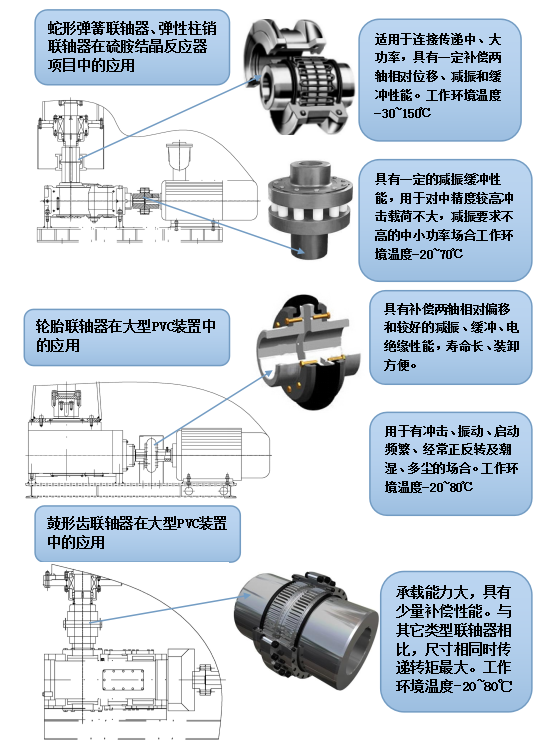 蛇形弹簧联轴器、弹性柱销联轴器在硫胺结晶反应器项目中的应用

适用于连接传递中、大功率，具有一定补偿两轴相对位移、减振和缓冲性能。工作环境温度-30~150℃

具有一定的减振缓冲性能，用于对中精度较高冲击载荷不大，减振要求不高的中小功率场合工作环境温度-20~70℃

轮胎联轴器在大型PVC装置中的应用

具有补偿两轴相对偏移和较好的减振、缓冲、电绝缘性能，寿命长、装卸方便。

用于有冲击、振动、启动频繁、经常正反转及潮湿、多尘的场合。工作环境温度-20~80℃

鼓形齿联轴器在大型PVC装置中的应用

承载能力大，具有少量补偿性能。与其它类型联轴器相比，尺寸相同时传递转矩最大。工作环境温度-20~80℃